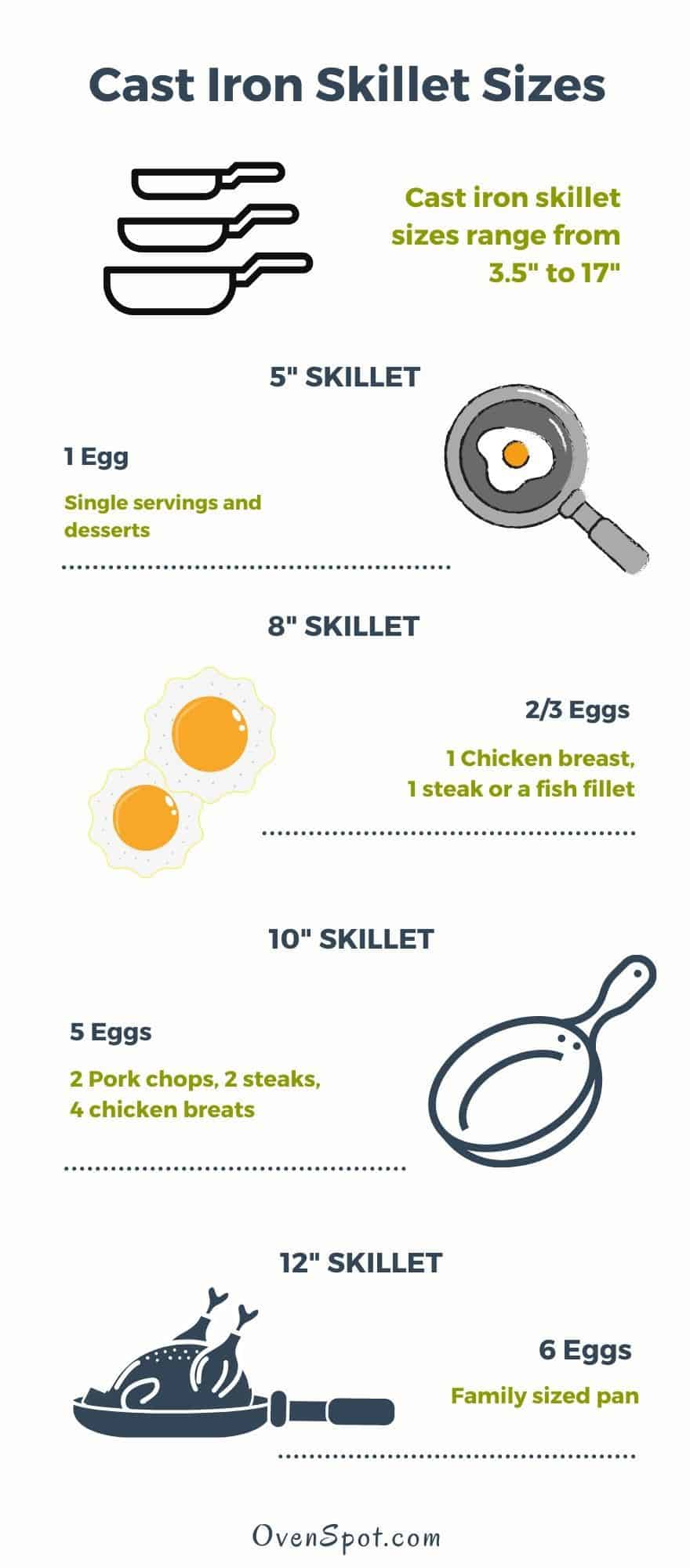 Cast Iron Skillet Sizes

Cast iron skillet sizes range from 3.5" to 17"

5" SKILLET

1 Egg

Single servings and desserts

8" SKILLET

2/3 Eggs

1 Chicken breast, 1 steak or a fish fillet

10" SKILLET

5 Eggs

2 Pork chops, 2 steaks, 4 chicken breats

12" SKILLET

6 Eggs

Family sized pan

OvenSpot.com